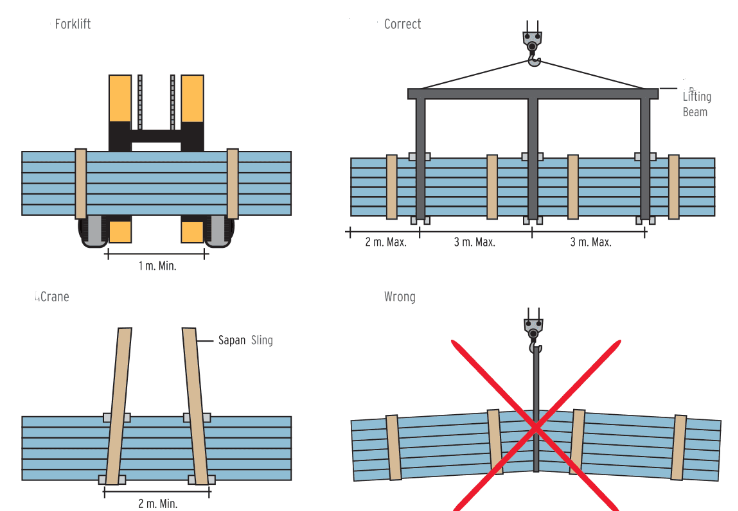 Forklift

1 m. Min.

Correct

Lifting Beam

2 m. Max.

3 m. Max.

3 m. Max.

Crane

Sapan Sling

2 m. Min.

Wrong